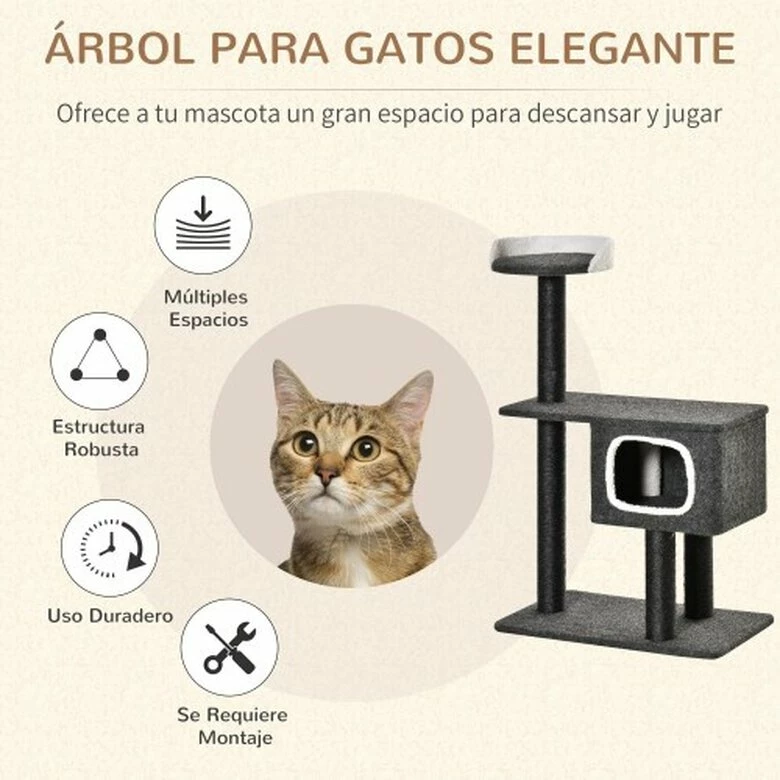 ÁRBOL PARA GATOS ELEGANTE

Ofrece a tu mascota un gran espacio para descansar y jugar

Múltiples Espacios

Estructura Robusta

Uso Duradero

Se Requiere Montaje