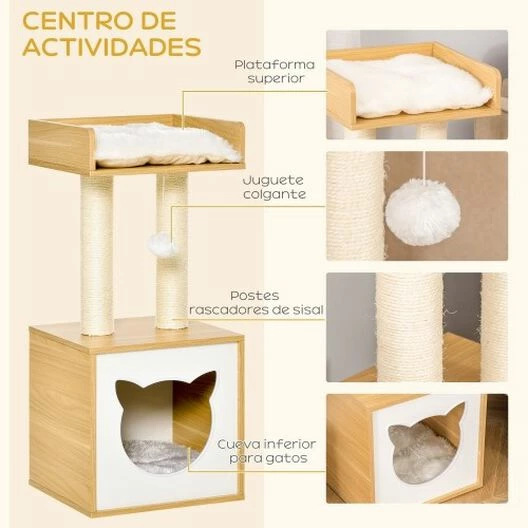 CENTRO DE ACTIVIDADES

Plataforma superior

Juguete colgante

Postes rascadores de sisal

Cueva inferior para gatos