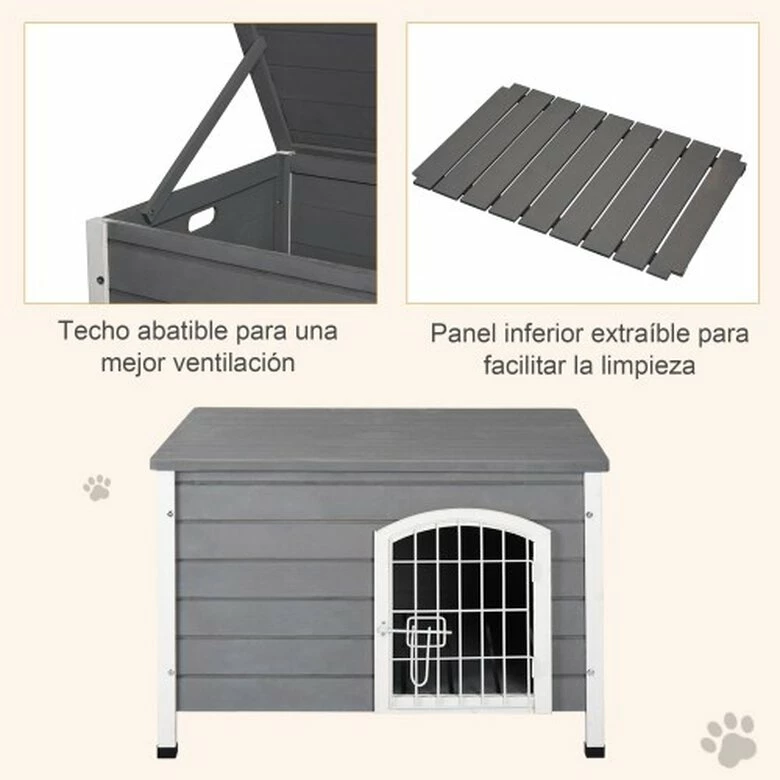 Techo abatible para una mejor ventilación

Panel inferior extraíble para facilitar la limpieza