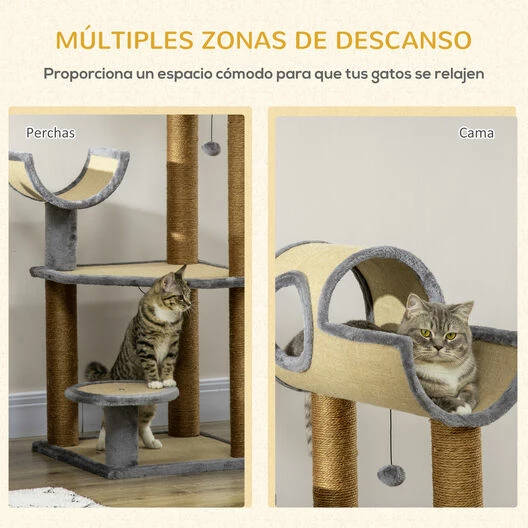 MÚLTIPLES ZONAS DE DESCANSO

Proporciona un espacio cómodo para que tus gatos se relajen

Perchas

Cama